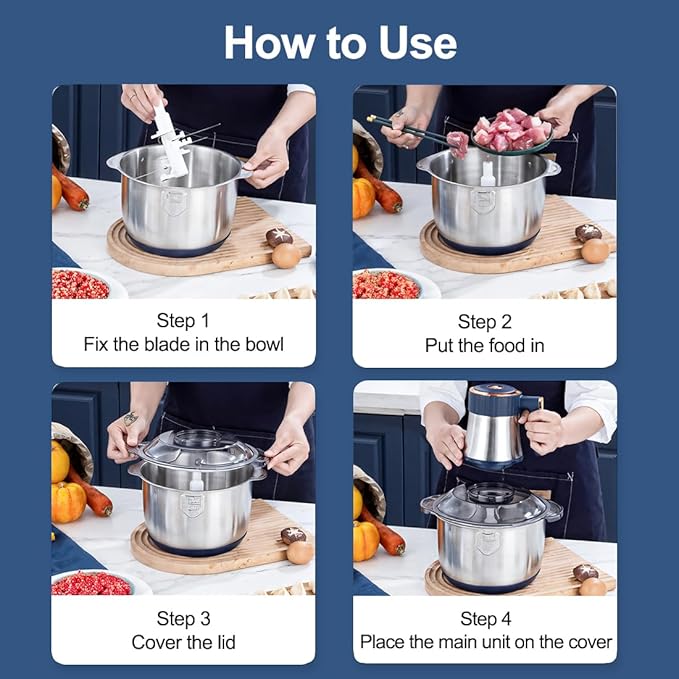 How to Use

Step 1
Fix the blade in the bowl

Step 2
Put the food in

Step 3
Cover the lid

Step 4
Place the main unit on the cover